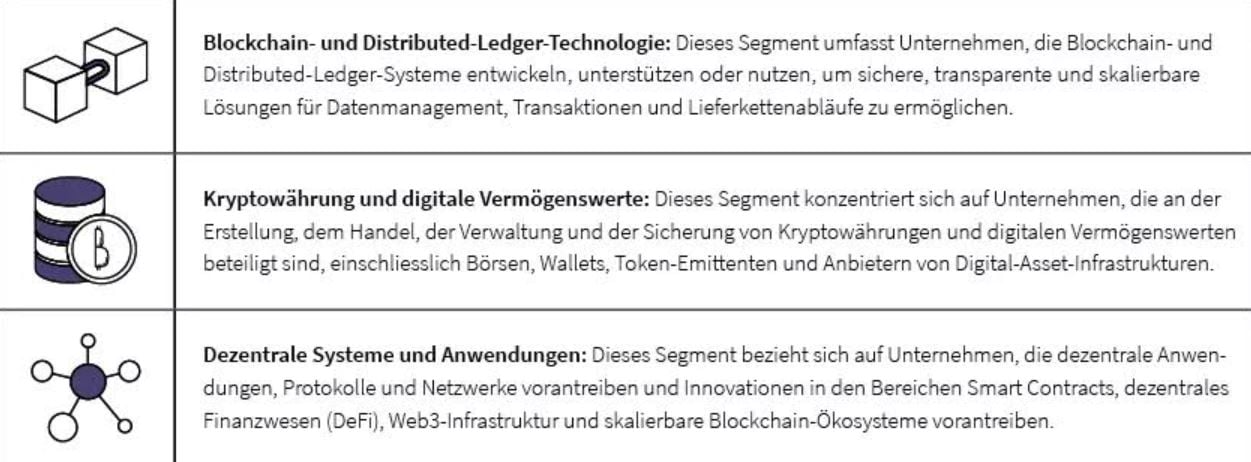 Blockchain- und Distributed-Ledger-Technologie: Dieses Segment umfasst Unternehmen, die Blockchain- und Distributed-Ledger-Systeme entwickeln, unterstützen oder nutzen, um sichere, transparente und skalierbare Lösungen für Datenmanagement, Transaktionen und Lieferkettenabläufe zu ermöglichen.

Kryptowährung und digitale Vermögenswerte: Dieses Segment konzentriert sich auf Unternehmen, die an der Erstellung, dem Handel, der Verwaltung und der Sicherung von Kryptowährungen und digitalen Vermögenswerten beteiligt sind, einschliesslich Börsen, Wallets, Token-Emittenten und Anbietern von Digital-Asset-Infrastrukturen.

Dezentrale Systeme und Anwendungen: Dieses Segment bezieht sich auf Unternehmen, die dezentrale Anwendungen, Protokolle und Netzwerke vorantreiben und Innovationen in den Bereichen Smart Contracts, dezentrales Finanzwesen (DeFi), Web3-Infrastruktur und skalierbare Blockchain-Ökosysteme vorantreiben.